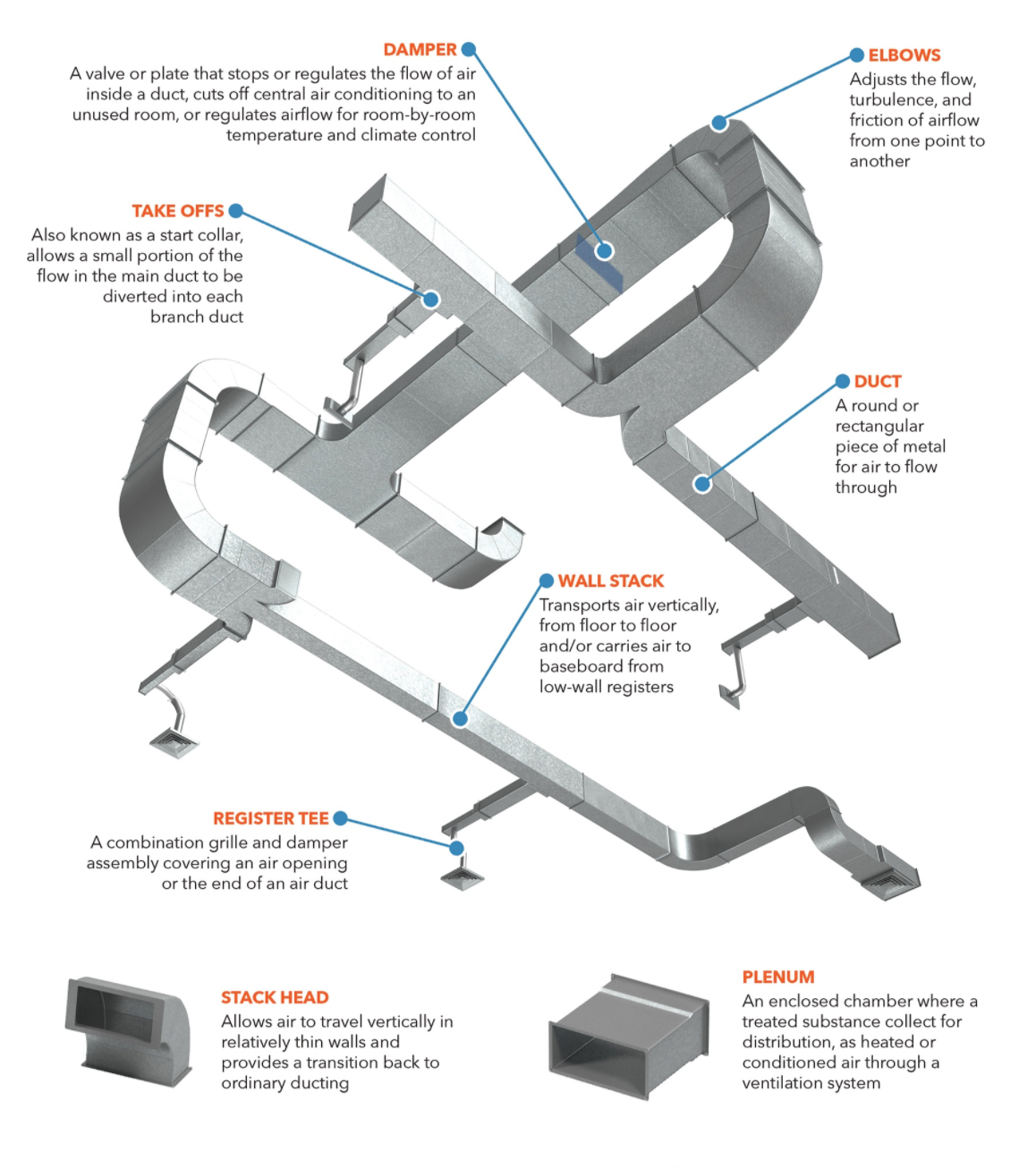 DAMPER
A valve or plate that stops or regulates the flow of air inside a duct, cuts off central air conditioning to an unused room, or regulates airflow for room-by-room temperature and climate control

ELBOWS
Adjusts the flow, turbulence, and friction of airflow from one point to another

TAKE OFFS
Also known as a start collar, allows a small portion of the flow in the main duct to be diverted into each branch duct

DUCT
A round or rectangular piece of metal for air to flow through

WALL STACK
Transports air vertically, from floor to floor and/or carries air to baseboard from low-wall registers

REGISTER TEE
A combination grille and damper assembly covering an air opening or the end of an air duct

STACK HEAD
Allows air to travel vertically in relatively thin walls and provides a transition back to ordinary ducting

PLENUM
An enclosed chamber where a treated substance collect for distribution, as heated or conditioned air through a ventilation system